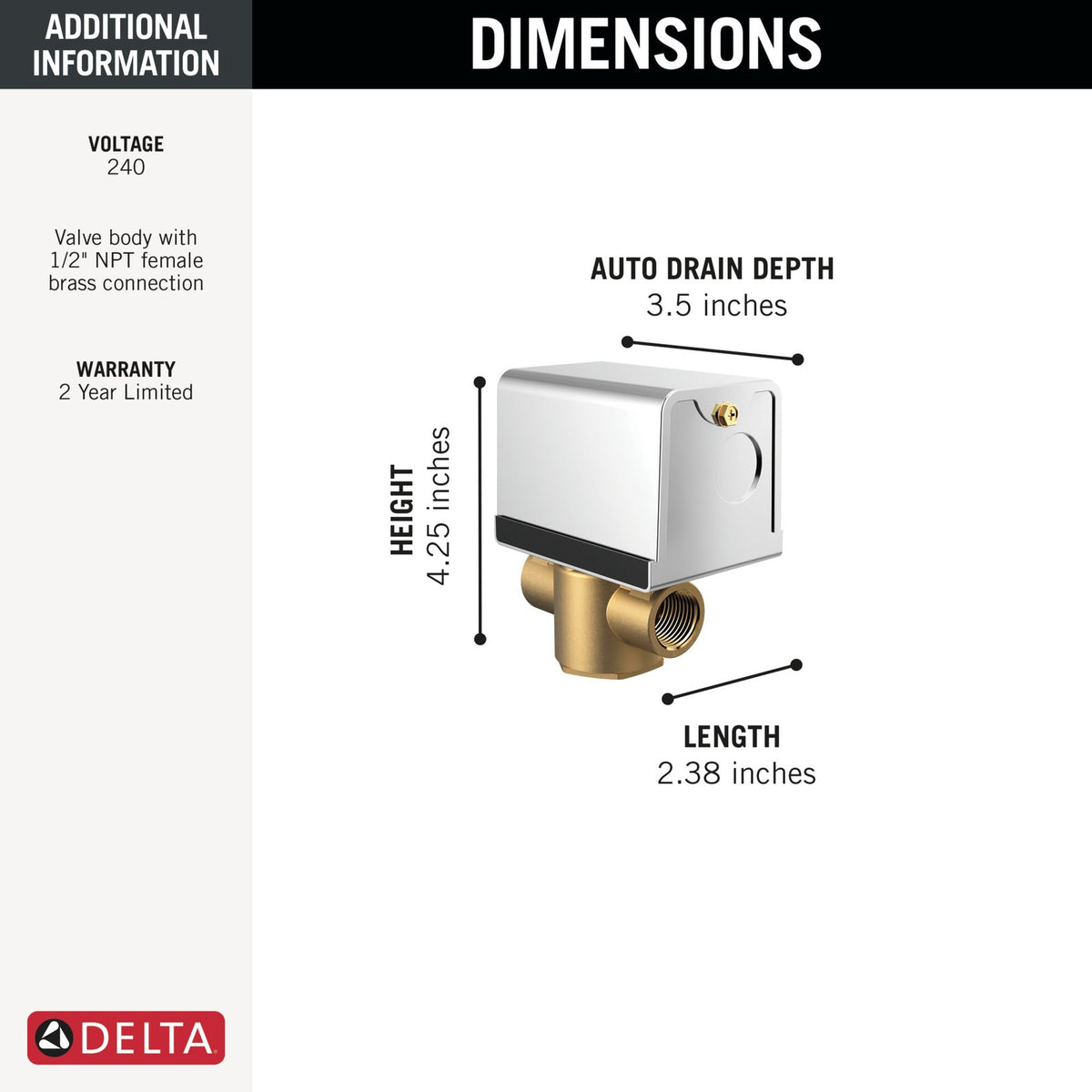 ADDITIONAL INFORMATION

VOLTAGE
240

Valve body with 1/2" NPT female brass connection

WARRANTY
2 Year Limited

DELTA

DIMENSIONS

AUTO DRAIN DEPTH
3.5 inches

HEIGHT
4.25 inches

LENGTH
2.38 inches