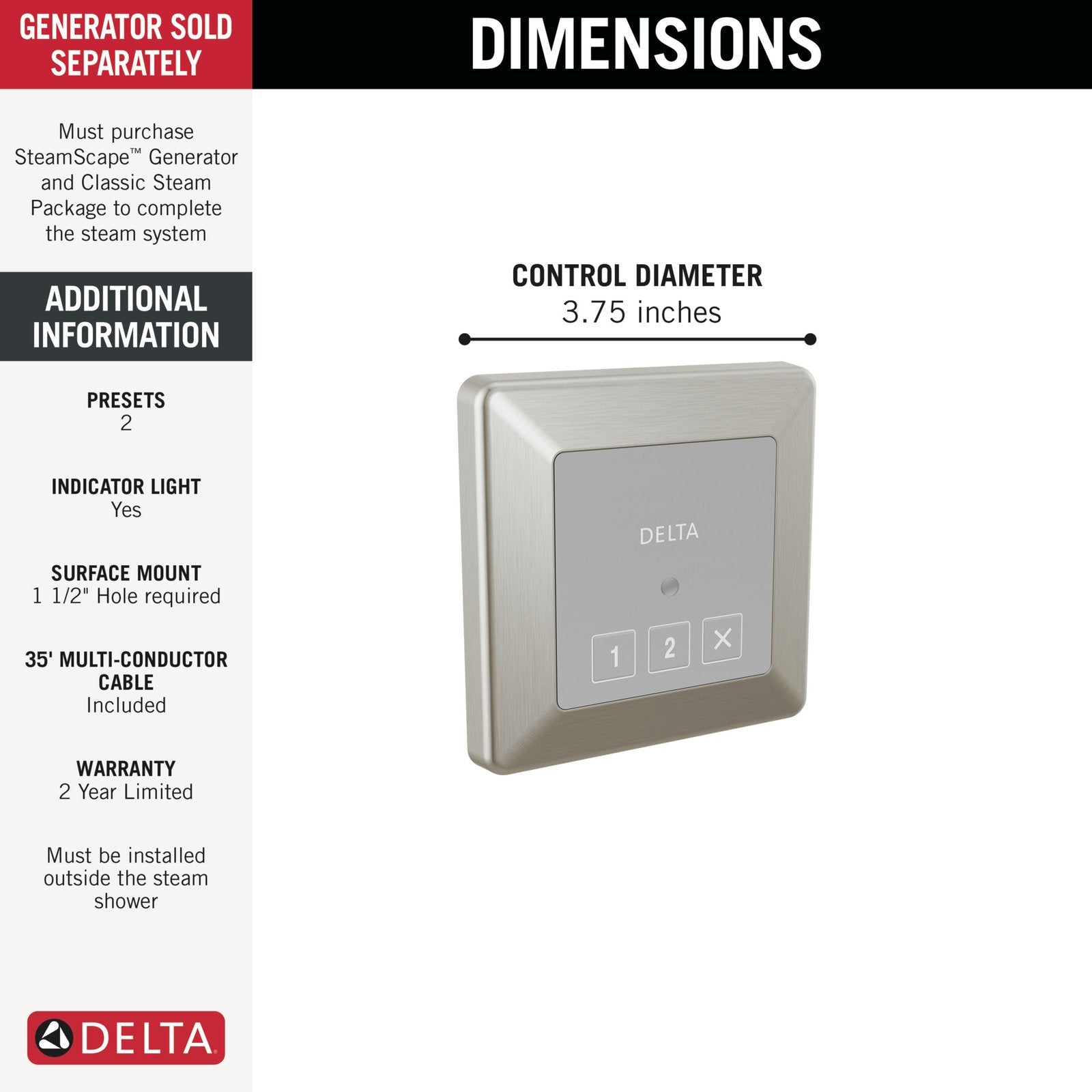 GENERATOR SOLD SEPARATELY

Must purchase SteamScape™ Generator and Classic Steam Package to complete the steam system

ADDITIONAL INFORMATION

PRESETS
2

INDICATOR LIGHT
Yes

SURFACE MOUNT
1 1/2" Hole required

35' MULTI-CONDUCTOR CABLE
Included

WARRANTY
2 Year Limited

Must be installed outside the steam shower

DELTA

DIMENSIONS

CONTROL DIAMETER
3.75 inches

DELTA

1 2 ×