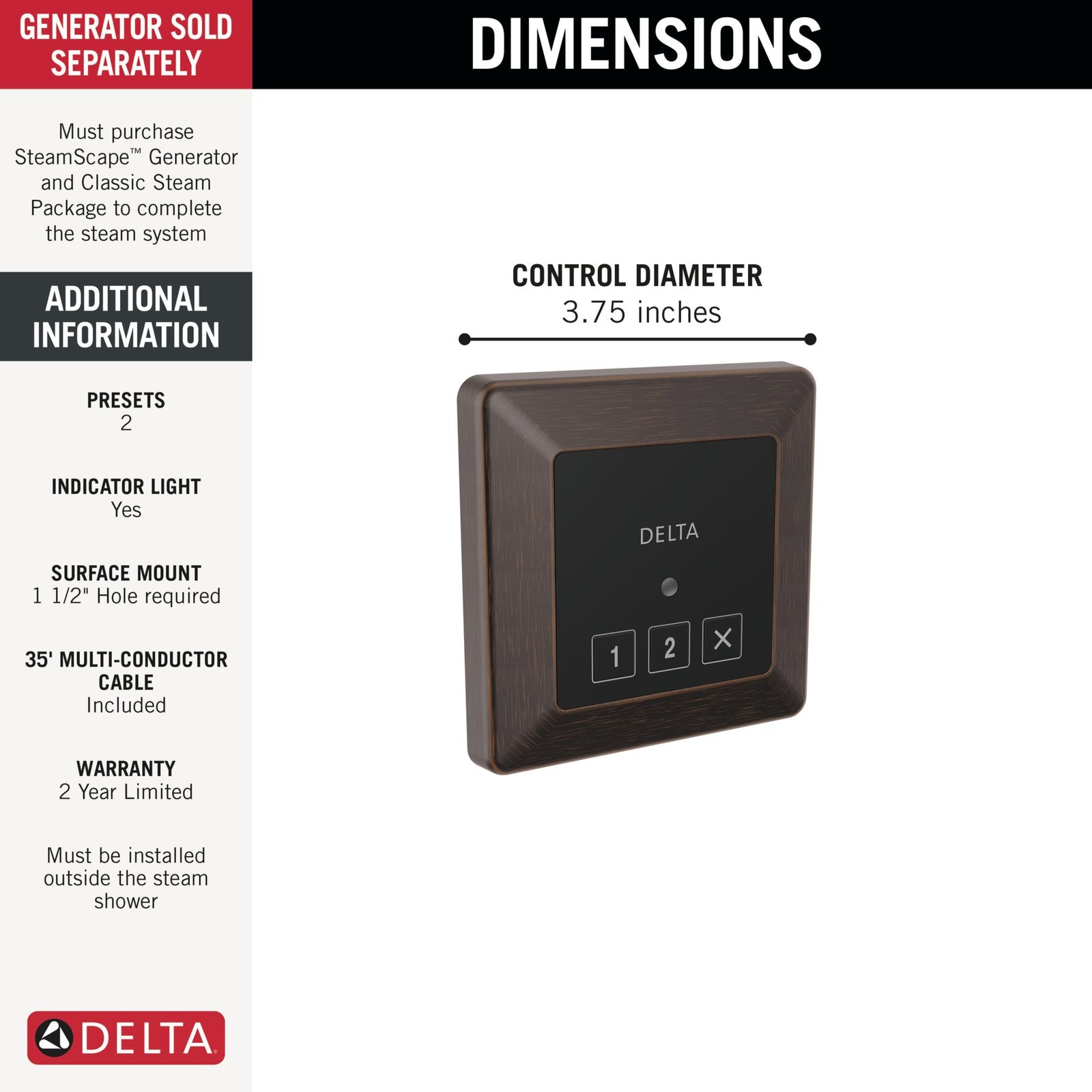 GENERATOR SOLD SEPARATELY

Must purchase SteamScape™ Generator and Classic Steam Package to complete the steam system

ADDITIONAL INFORMATION

PRESETS
2

INDICATOR LIGHT
Yes

SURFACE MOUNT
1 1/2" Hole required

35' MULTI-CONDUCTOR CABLE
Included

WARRANTY
2 Year Limited

Must be installed outside the steam shower

DELTA

DIMENSIONS

CONTROL DIAMETER
3.75 inches

DELTA

1 2 ×