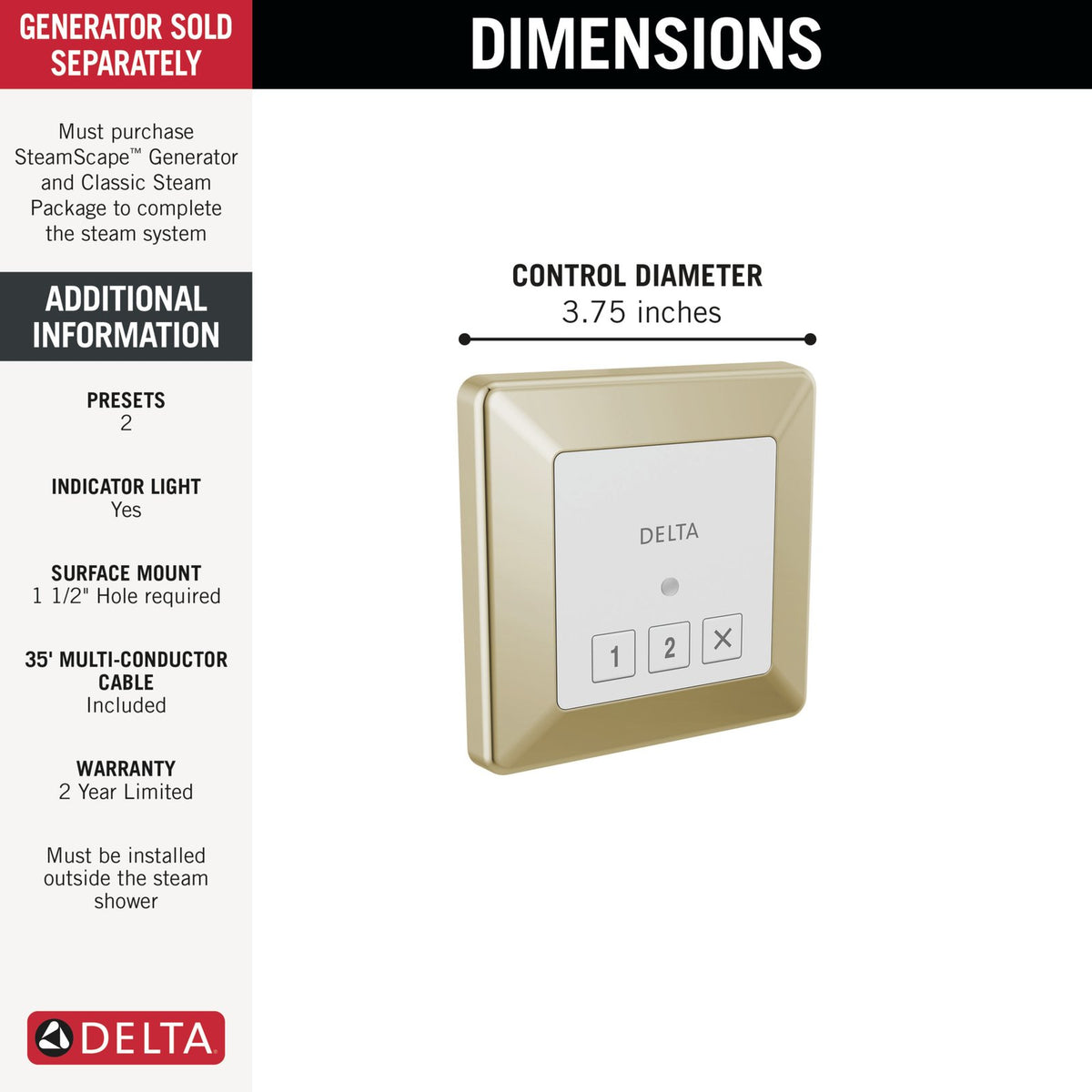 GENERATOR SOLD SEPARATELY

Must purchase SteamScape™ Generator and Classic Steam Package to complete the steam system

ADDITIONAL INFORMATION

PRESETS
2

INDICATOR LIGHT
Yes

SURFACE MOUNT
1 1/2" Hole required

35' MULTI-CONDUCTOR CABLE
Included

WARRANTY
2 Year Limited

Must be installed outside the steam shower

DELTA

DIMENSIONS

CONTROL DIAMETER
3.75 inches

DELTA

1 2 ×